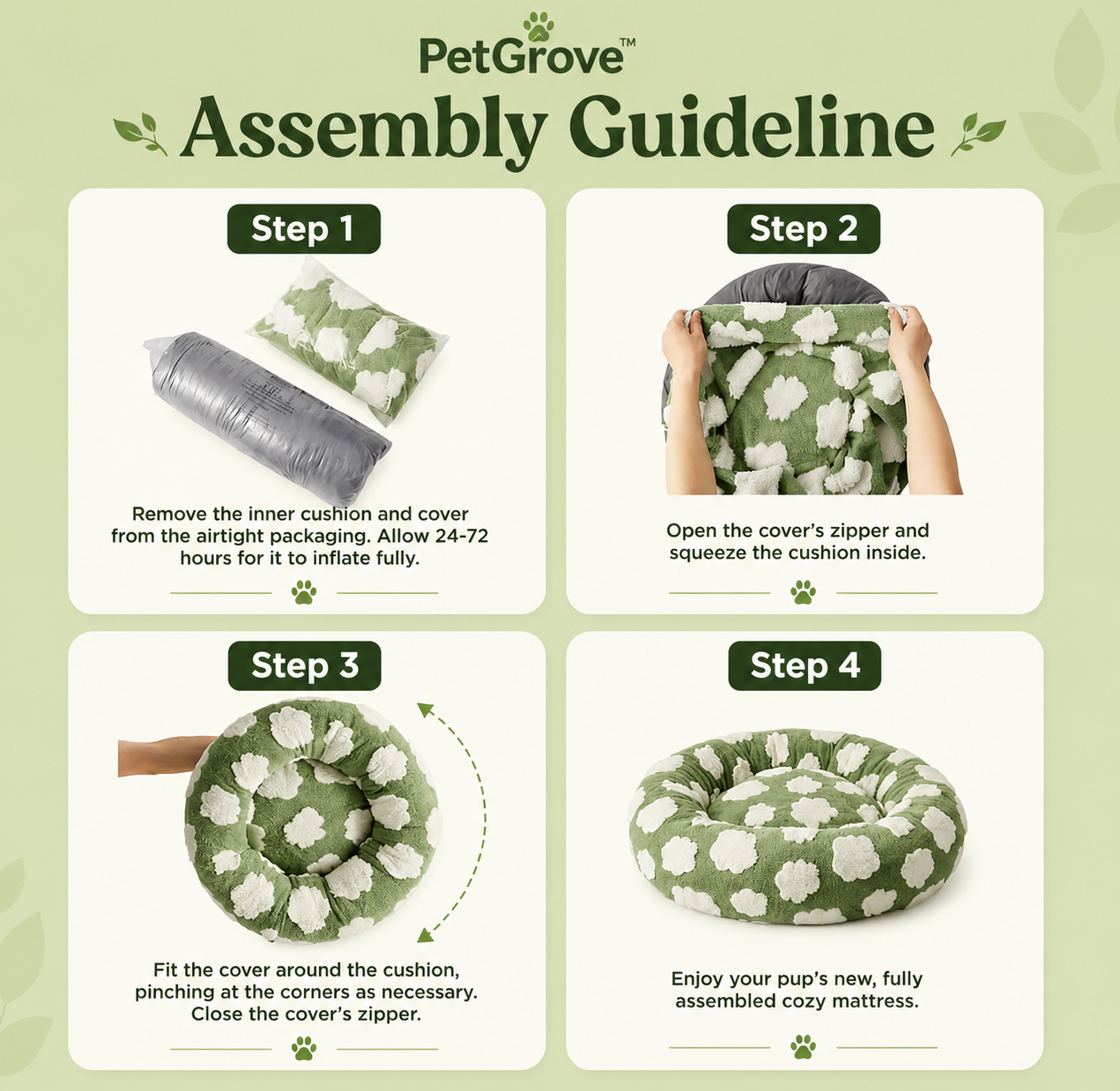 PetGrove™

Assembly Guideline

Step 1

Remove the inner cushion and cover from the airtight packaging. Allow 24-72 hours for it to inflate fully.

Step 2

Open the cover's zipper and squeeze the cushion inside.

Step 3

Fit the cover around the cushion, pinching at the corners as necessary. Close the cover's zipper.

Step 4

Enjoy your pup's new, fully assembled cozy mattress.