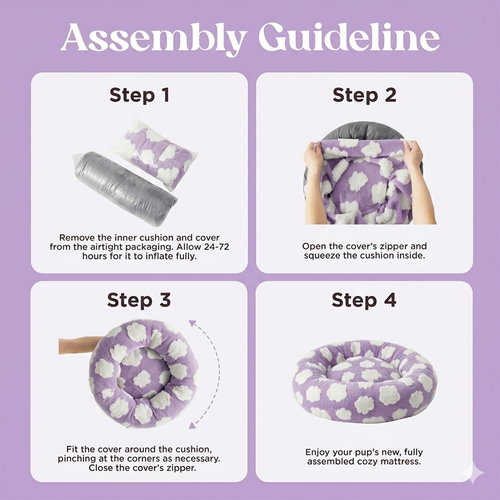 Assembly Guideline

Step 1

Remove the inner cushion and cover from the airtight packaging. Allow 24-72 hours for it to inflate fully.

Step 2

Open the cover's zipper and squeeze the cushion inside.

Step 3

Fit the cover around the cushion, pinching at the corners as necessary. Close the cover's zipper.

Step 4

Enjoy your pup's new, fully assembled cozy mattress.